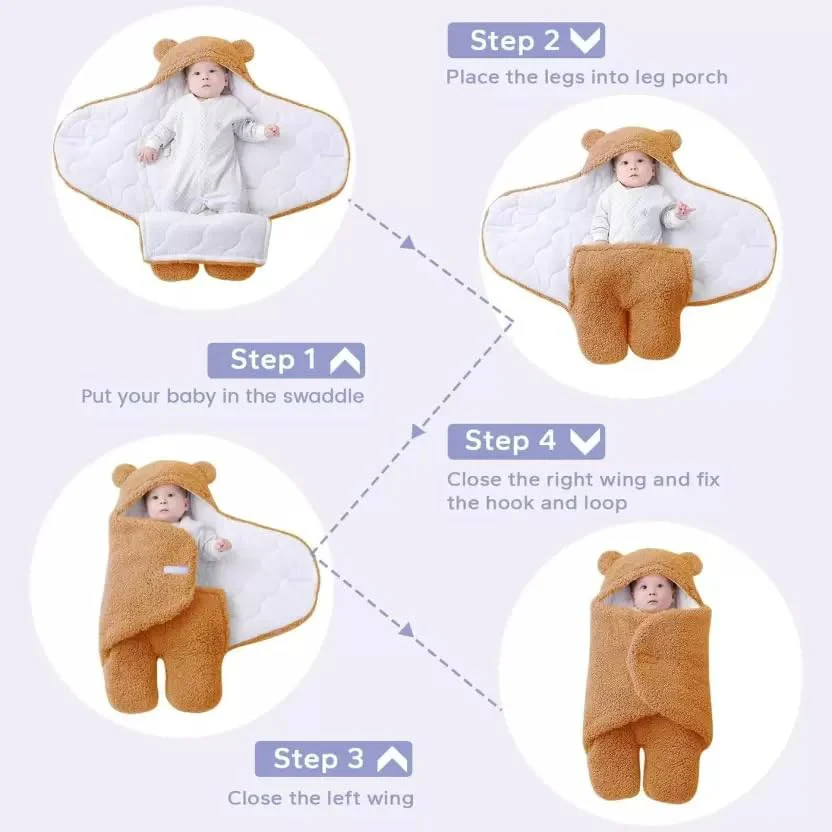 Step 2

Place the legs into leg porch

Step 1

Put your baby in the swaddle

Step 4

Close the right wing and fix the hook and loop

Step 3

Close the left wing