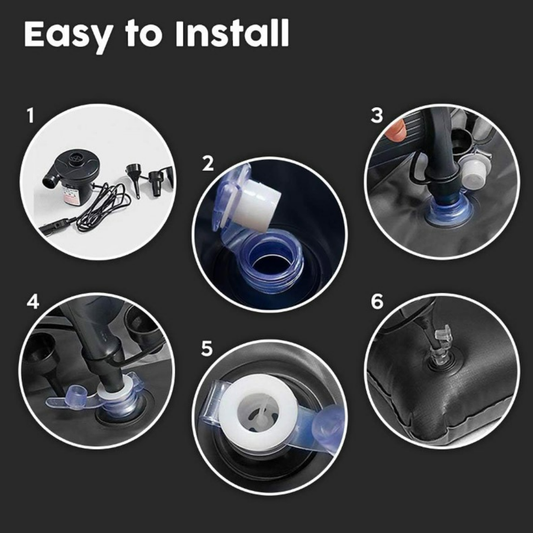 Easy to Install

1

2

3

4

5

6