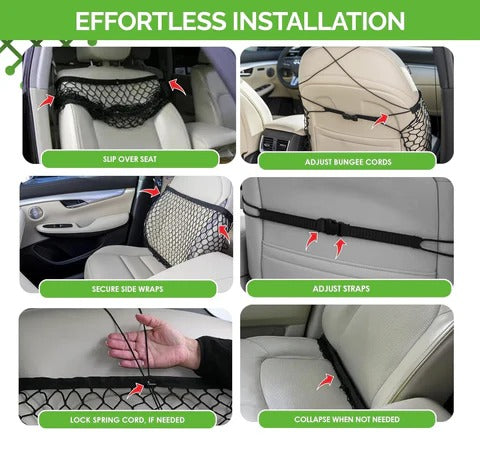 EFFORTLESS INSTALLATION

SLIP OVER SEAT

ADJUST BUNGEE CORDS

SECURE SIDE WRAPS

ADJUST STRAPS

LOCK SPRING CORD, IF NEEDED

COLLAPSE WHEN NOT NEEDED