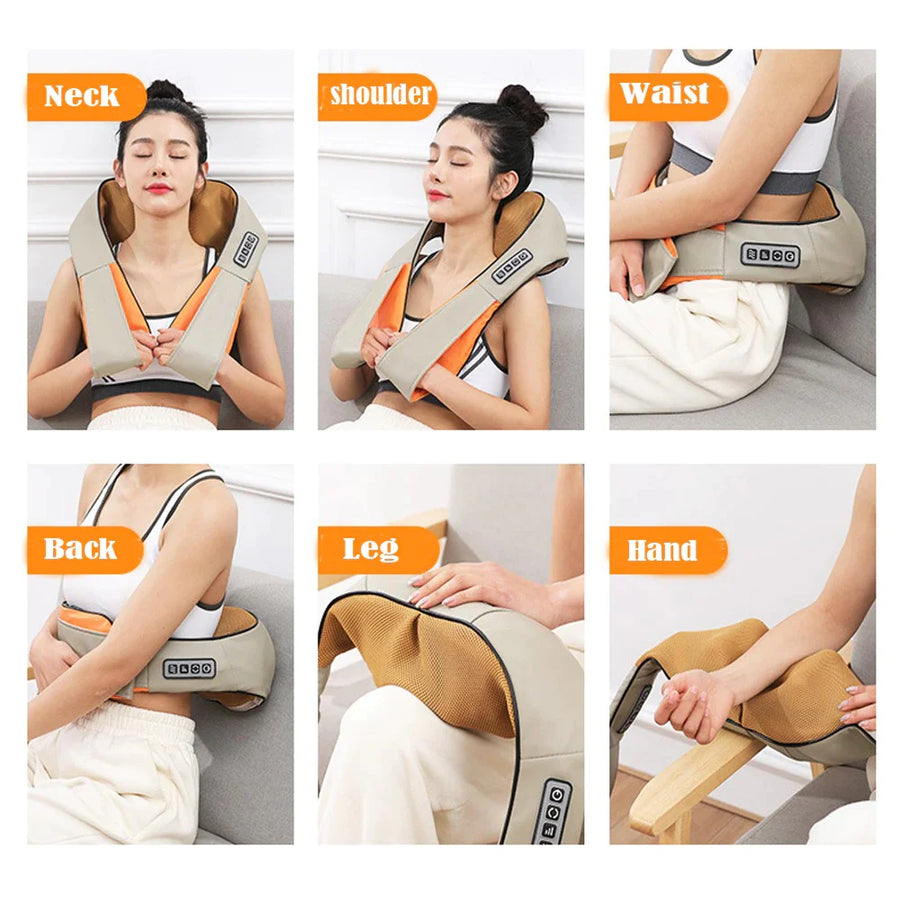 Neck

shoulder

Waist

Back

Leg

Hand