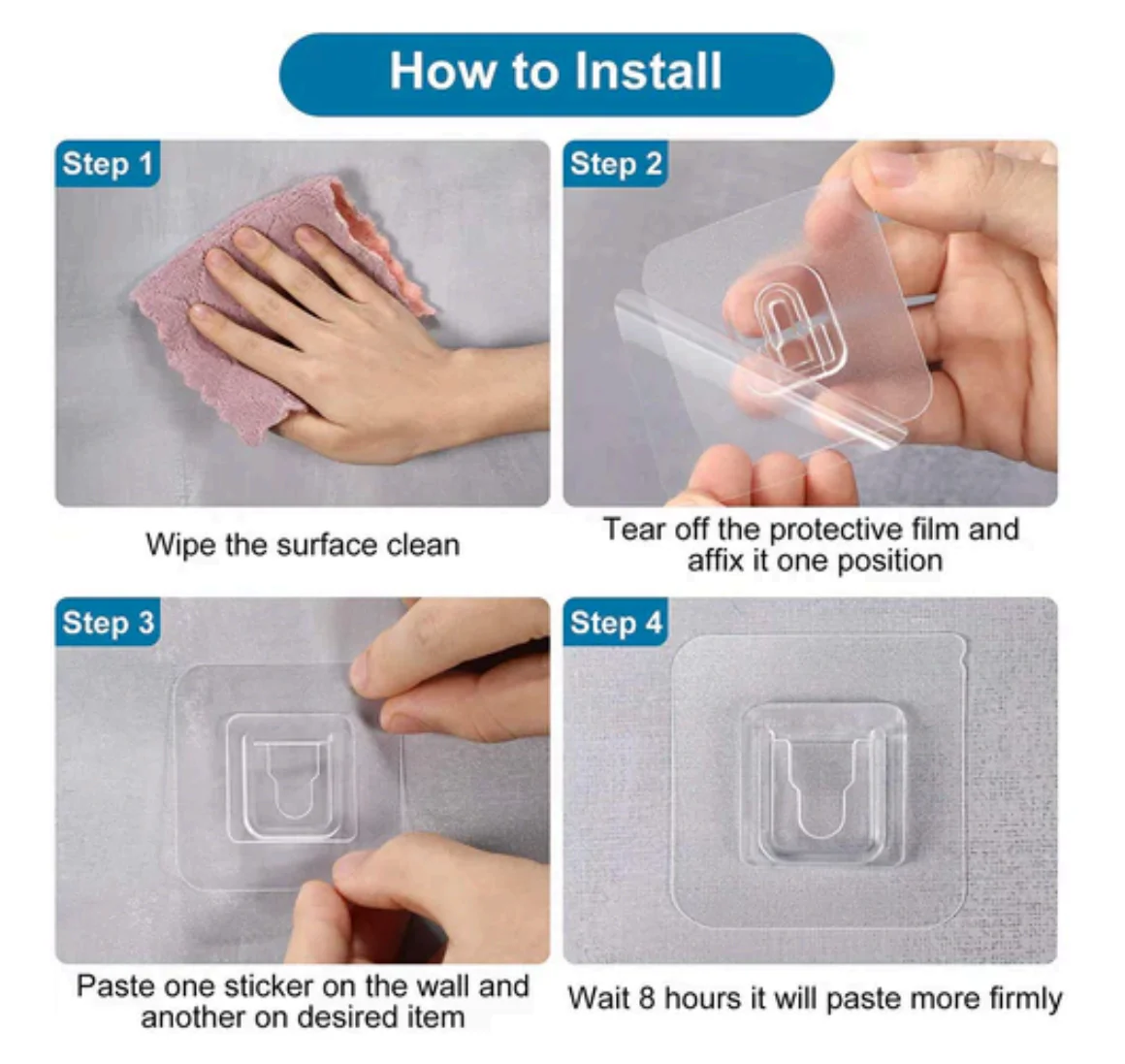 How to Install

Step 1

Wipe the surface clean

Step 2

Tear off the protective film and affix it one position

Step 3

Paste one sticker on the wall and another on desired item

Step 4

Wait 8 hours it will paste more firmly