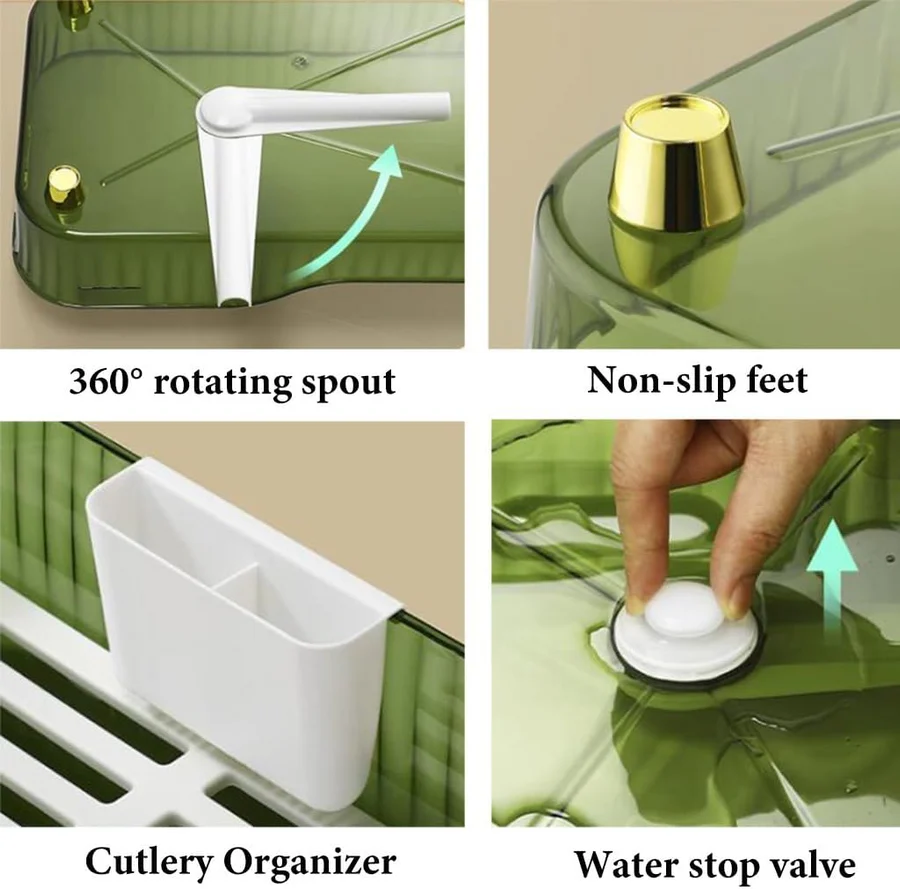 360° rotating spout

Non-slip feet

Cutlery Organizer

Water stop valve