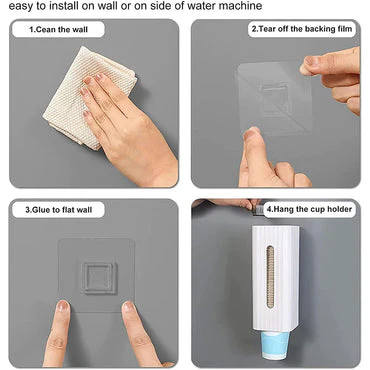 easy to install on wall or on side of water machine

1.Cean the wall

2.Tear off the backing film

3.Glue to flat wall

4.Hang the cup holder