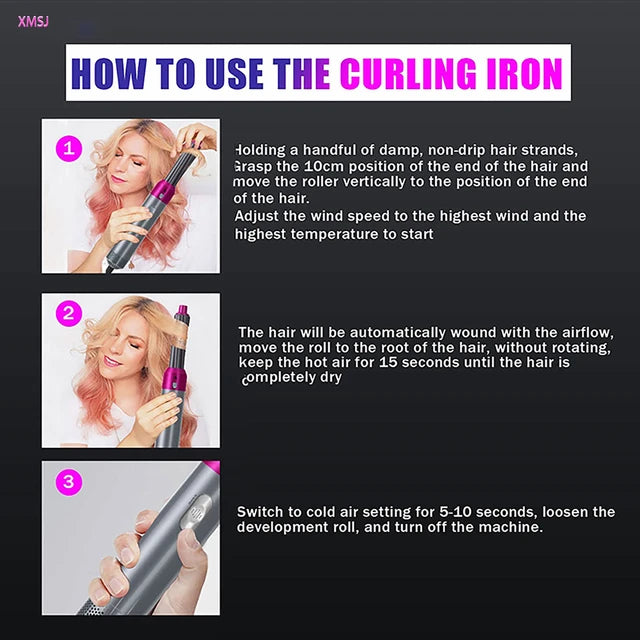 XMSJ

HOW TO USE THE CURLING IRON

1

Holding a handful of damp, non-drip hair strands, Grasp the 10cm position of the end of the hair and move the roller vertically to the position of the end of the hair.
Adjust the wind speed to the highest wind and the highest temperature to start

2

The hair will be automatically wound with the airflow, move the roll to the root of the hair, without rotating, keep the hot air for 15 seconds until the hair is completely dry

3

Switch to cold air setting for 5-10 seconds, loosen the development roll, and turn off the machine.