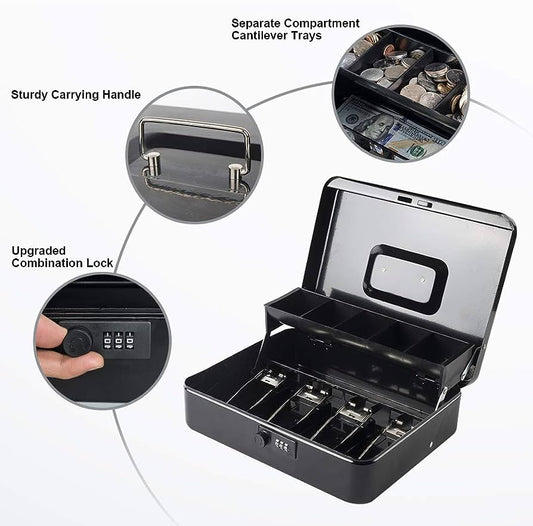 Separate Compartment
Cantilever Trays

Sturdy Carrying Handle

Upgraded
Combination Lock